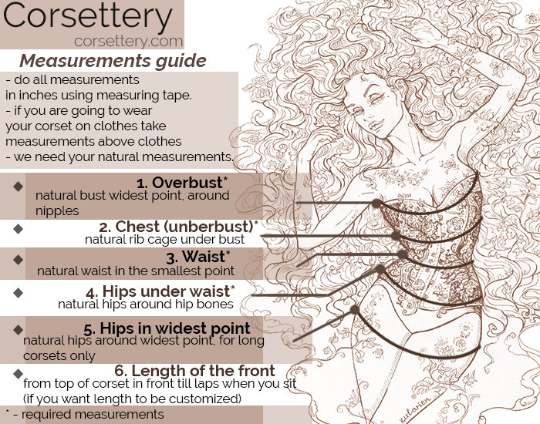 Corsettery
corsettery.com

Measurements guide

- do all measurements in inches using measuring tape.
- if you are going to wear your corset on clothes take measurements above clothes
- we need your natural measurements.

1. Overbust*
natural bust widest point, around nipples

2. Chest (unberbust)*
natural rib cage under bust

3. Waist*
natural waist in the smallest point

4. Hips under waist*
natural hips around hip bones

5. Hips in widest point
natural hips around widest point, for long corsets only

6. Length of the front
from top of corset in front till laps when you sit (if you want length to be customized)

* - required measurements

Kularien